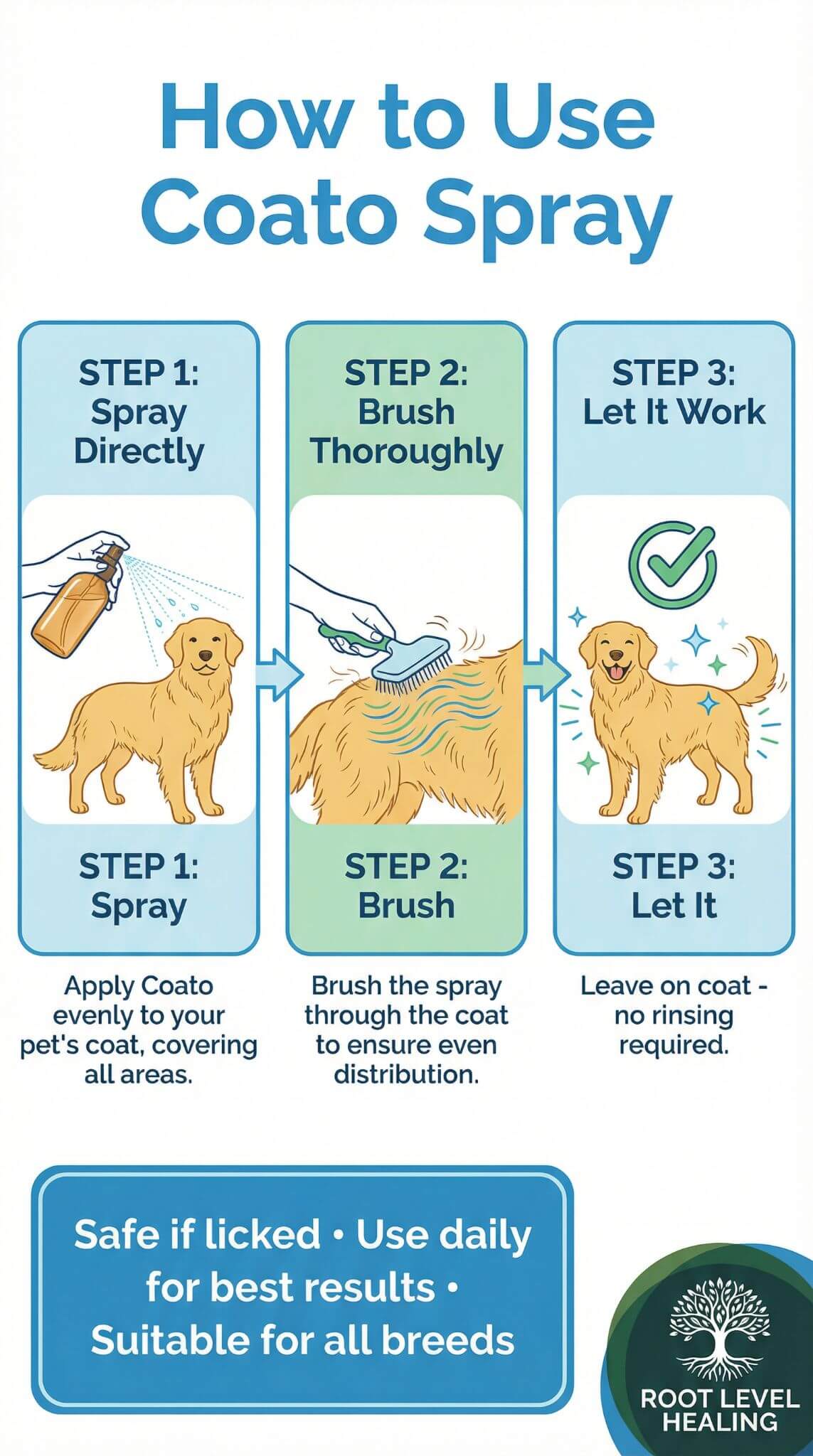 How to Use Coato Spray

STEP 1: Spray Directly

STEP 1: Spray

Apply Coato evenly to your pet's coat, covering all areas.

STEP 2: Brush Thoroughly

STEP 2: Brush

Brush the spray through the coat to ensure even distribution.

STEP 3: Let It Work

STEP 3: Let It

Leave on coat - no rinsing required.

Safe if licked • Use daily for best results • Suitable for all breeds

ROOT LEVEL HEALING