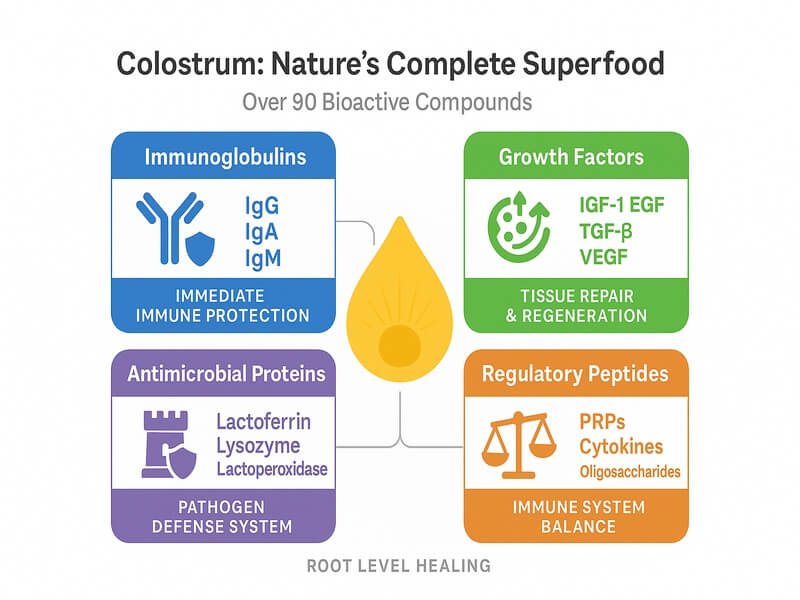 Colostrum: Nature's Complete Superfood

Over 90 Bioactive Compounds

Immunoglobulins

IgG
IgA
IgM

IMMEDIATE IMMUNE PROTECTION

Growth Factors

IGF-1 EGF
TGF-β
VEGF

TISSUE REPAIR & REGENERATION

Antimicrobial Proteins

Lactoferrin
Lysozyme
Lactoperoxidase

PATHOGEN DEFENSE SYSTEM

Regulatory Peptides

PRPs
Cytokines
Oligosaccharides

IMMUNE SYSTEM BALANCE

ROOT LEVEL HEALING