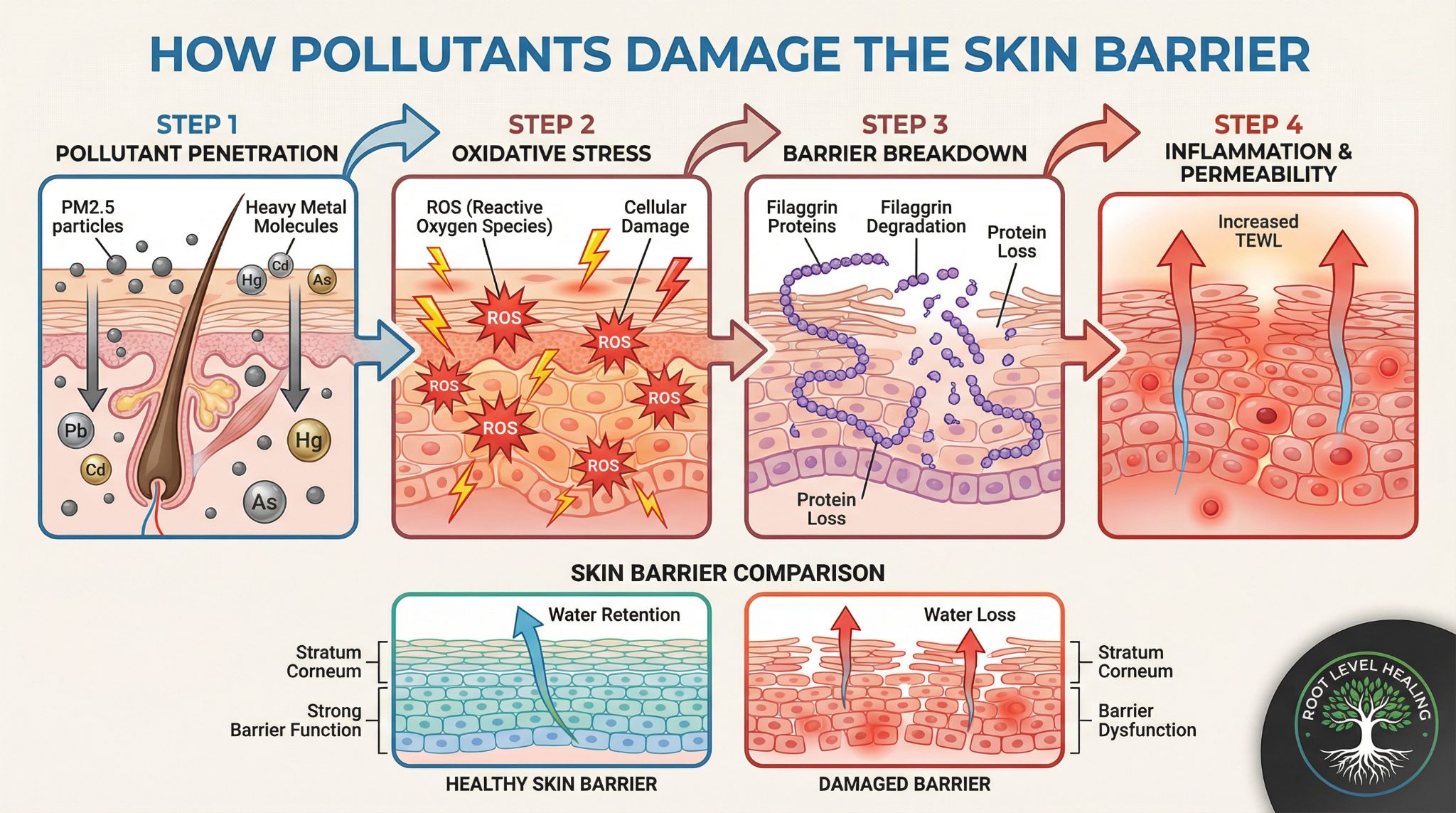 HOW POLLUTANTS DAMAGE THE SKIN BARRIER

STEP 1
POLLUTANT PENETRATION

PM2.5 particles

Heavy Metal Molecules

Hg Cd As Pb Cd Hg As

STEP 2
OXIDATIVE STRESS

ROS (Reactive Oxygen Species)

Cellular Damage

ROS ROS ROS ROS ROS ROS

STEP 3
BARRIER BREAKDOWN

Filaggrin Proteins

Filaggrin Degradation

Protein Loss

Protein Loss

STEP 4
INFLAMMATION & PERMEABILITY

Increased TEWL

SKIN BARRIER COMPARISON

Water Retention

Stratum Corneum

Strong Barrier Function

HEALTHY SKIN BARRIER

Water Loss

Stratum Corneum

Barrier Dysfunction

DAMAGED BARRIER

ROOT LEVEL HEALING