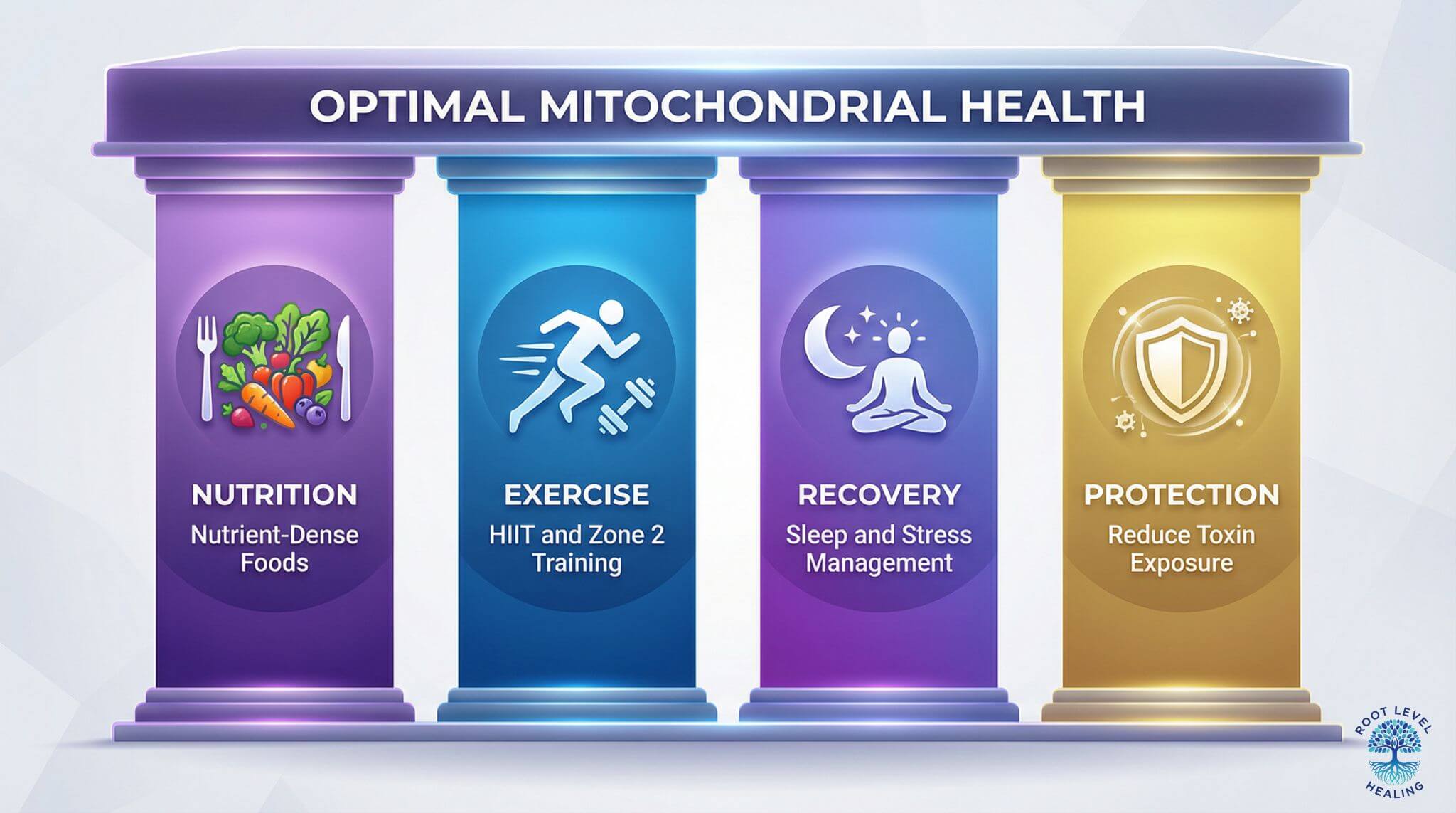 OPTIMAL MITOCHONDRIAL HEALTH

NUTRITION
Nutrient-Dense Foods

EXERCISE
HIIT and Zone 2 Training

RECOVERY
Sleep and Stress Management

PROTECTION
Reduce Toxin Exposure

ROOT LEVEL
HEALING