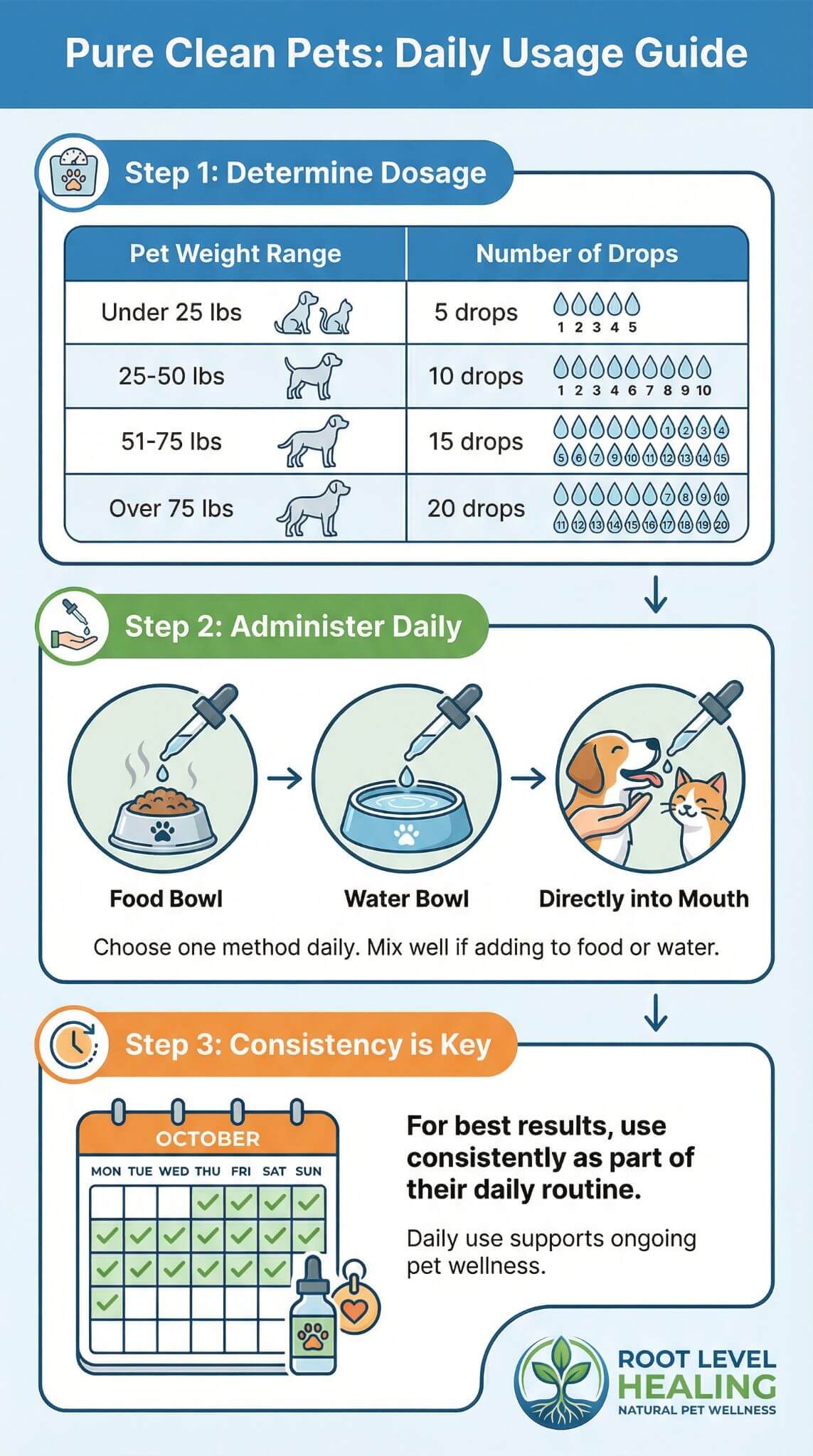 Pure Clean Pets: Daily Usage Guide

Step 1: Determine Dosage

| Pet Weight Range | Number of Drops |
|---|---|
| Under 25 lbs | 5 drops 1 2 3 4 5 |
| 25-50 lbs | 10 drops 1 2 3 4 6 7 8 9 10 |
| 51-75 lbs | 15 drops 1 2 3 4 5 6 7 9 10 11 12 13 14 15 |
| Over 75 lbs | 20 drops 7 8 9 10 11 12 13 14 15 16 17 18 19 20 |

Step 2: Administer Daily

Food Bowl

Water Bowl

Directly into Mouth

Choose one method daily. Mix well if adding to food or water.

Step 3: Consistency is Key

OCTOBER
MON TUE WED THU FRI SAT SUN

For best results, use consistently as part of their daily routine.

Daily use supports ongoing pet wellness.

ROOT LEVEL HEALING
NATURAL PET WELLNESS