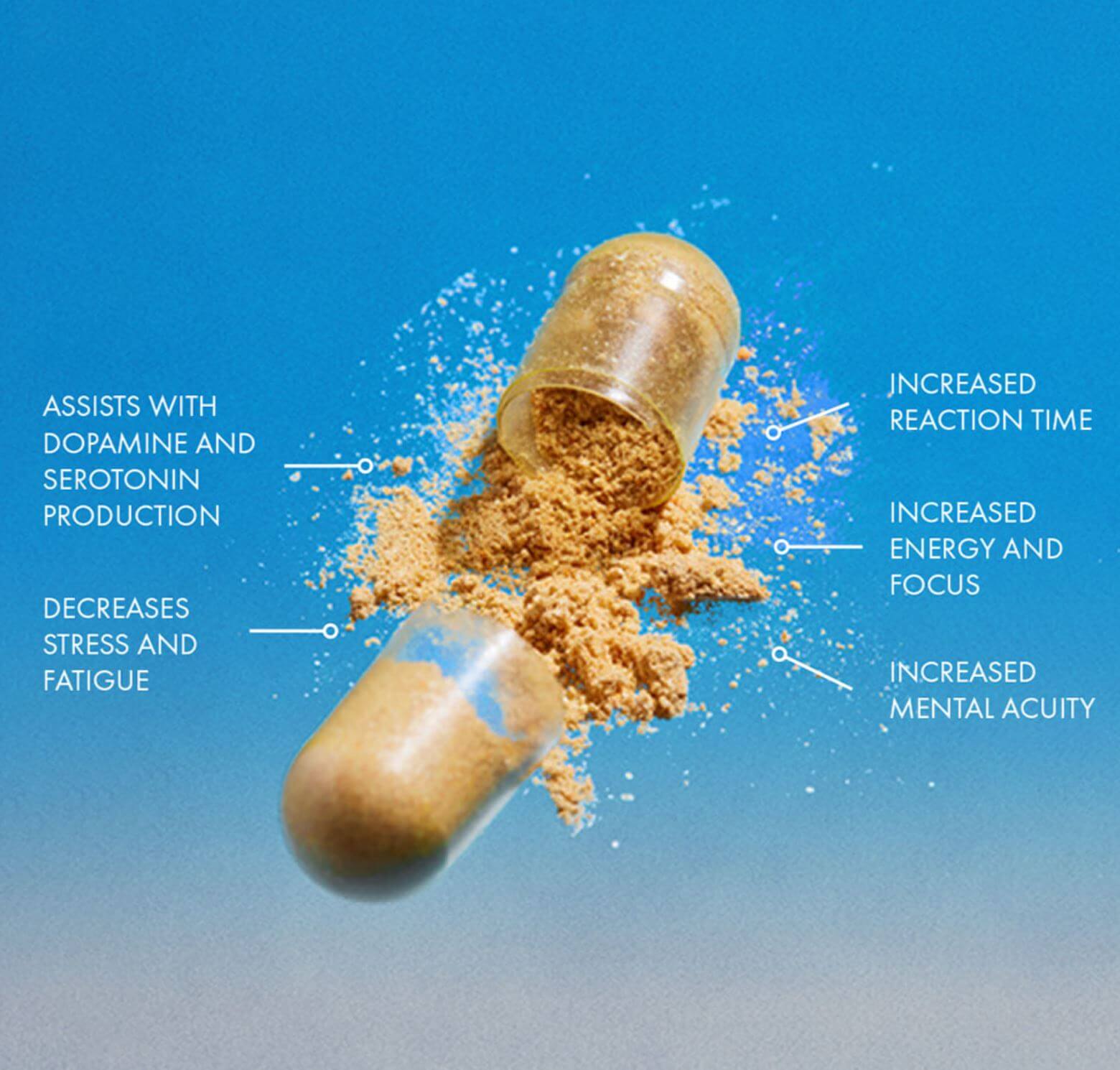 ASSISTS WITH DOPAMINE AND SEROTONIN PRODUCTION

DECREASES STRESS AND FATIGUE

INCREASED REACTION TIME

INCREASED ENERGY AND FOCUS

INCREASED MENTAL ACUITY